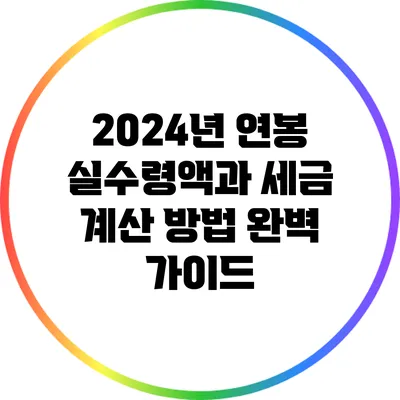 2024년 연봉 실수령액과 세금 계산 방법 완벽 가이드