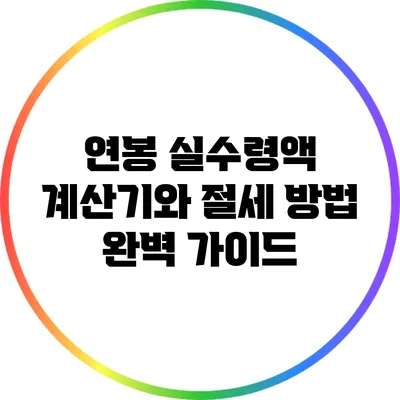 연봉 실수령액
계산기와 절세 방법
완벽 가이드