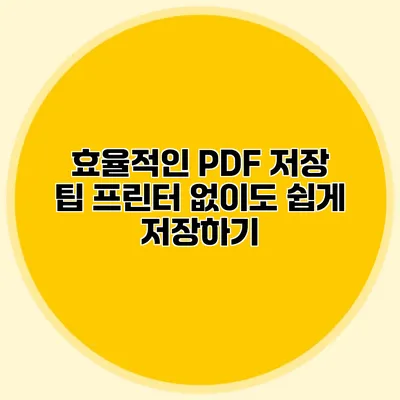 효율적인 PDF 저장 팁 프린터 없이도 쉽게 저장하기